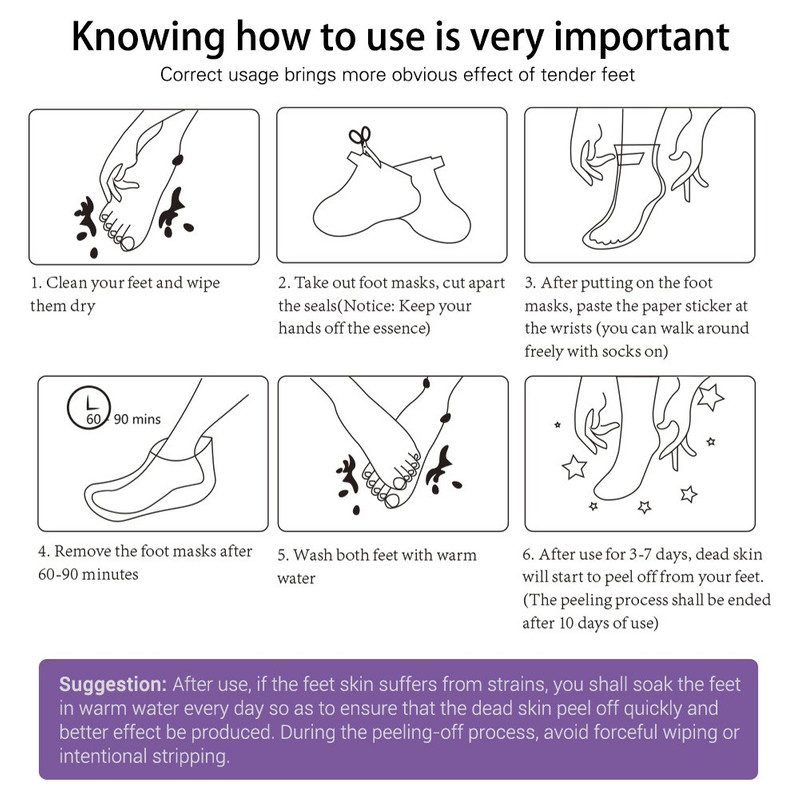 Knowing how to use is very important

Correct usage brings more obvious effect of tender feet

1. Clean your feet and wipe them dry

2. Take out foot masks, cut apart the seals(Notice: Keep your hands off the essence)

3. After putting on the foot masks, paste the paper sticker at the wrists (you can walk around freely with socks on)

60 90 mins

4. Remove the foot masks after 60-90 minutes

5. Wash both feet with warm water

6. After use for 3-7 days, dead skin will start to peel off from your feet. (The peeling process shall be ended after 10 days of use)

Suggestion: After use, if the feet skin suffers from strains, you shall soak the feet in warm water every day so as to ensure that the dead skin peel off quickly and better effect be produced. During the peeling-off process, avoid forceful wiping or intentional stripping.